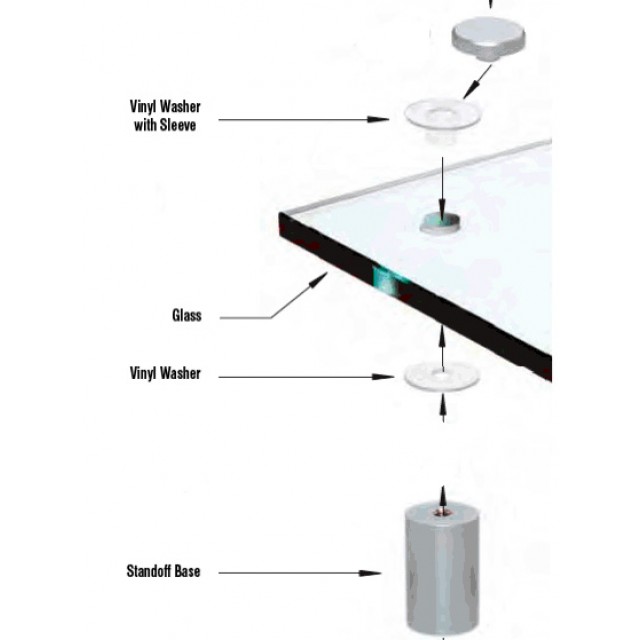 Vinyl Washer with Sleeve

Glass

Vinyl Washer

Standoff Base