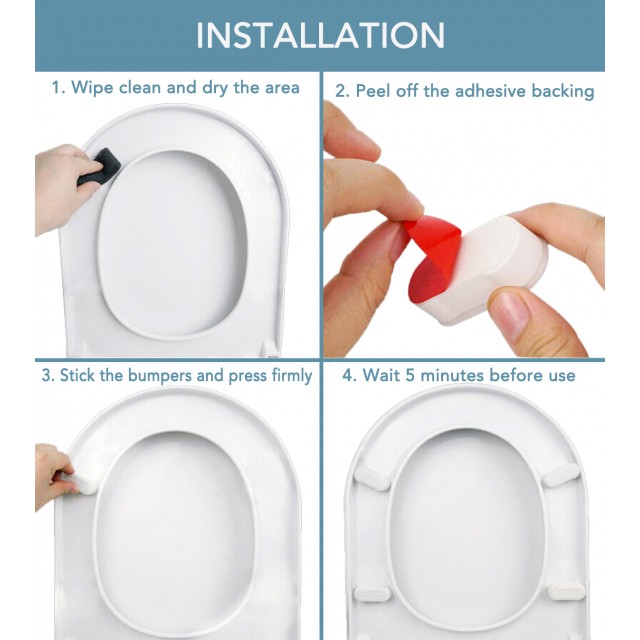 INSTALLATION

1. Wipe clean and dry the area

2. Peel off the adhesive backing

3. Stick the bumpers and press firmly

4. Wait 5 minutes before use